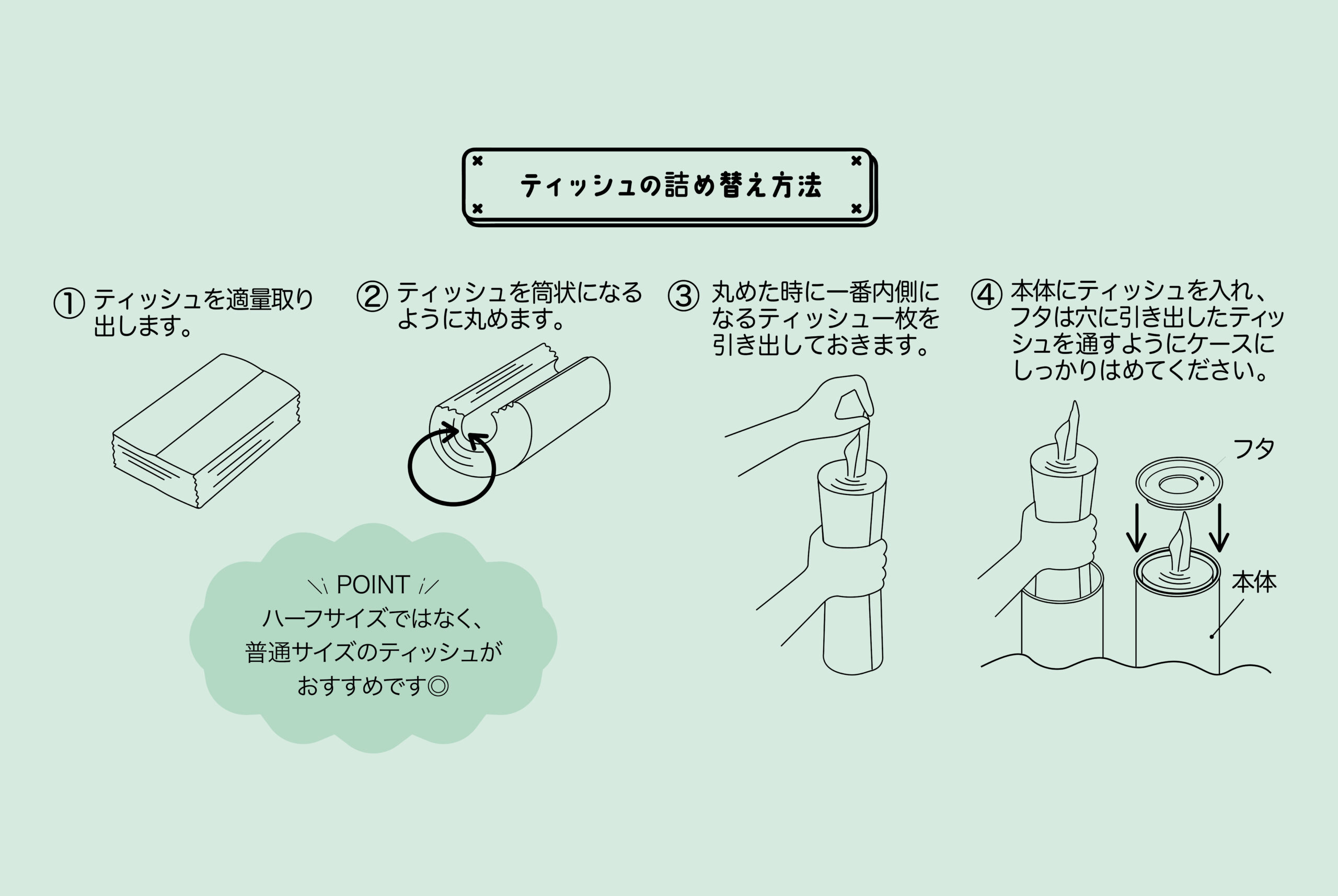 ティッシュの詰め替え方法

① ティッシュを適量取り出します。

② ティッシュを筒状になるように丸めます。

③ 丸めた時に一番内側になるティッシュ一枚を引き出しておきます。

④ 本体にティッシュを入れ、フタは穴に引き出したティッシュを通すようにケースにしっかりはめてください。

フタ

本体

POINT
ハーフサイズではなく、
普通サイズのティッシュが
おすすめです◎